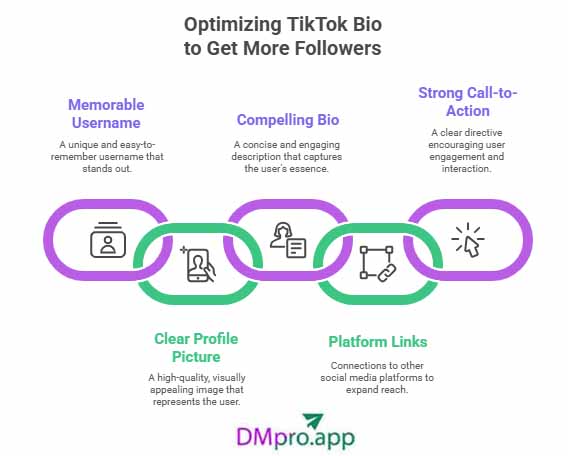 Optimizing TikTok Bio to Get More Followers

Memorable Username

A unique and easy-to-remember username that stands out.

Compelling Bio

A concise and engaging description that captures the user's essence.

Strong Call-to-Action

A clear directive encouraging user engagement and interaction.

Clear Profile Picture

A high-quality, visually appealing image that represents the user.

Platform Links

Connections to other social media platforms to expand reach.

DMpro.app