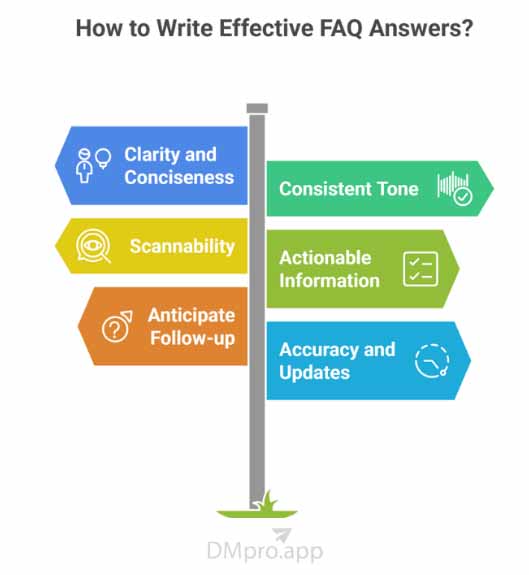 How to Write Effective FAQ Answers?

Clarity and Conciseness

Consistent Tone

Scannability

Actionable Information

Anticipate Follow-up

Accuracy and Updates

DMpro.app