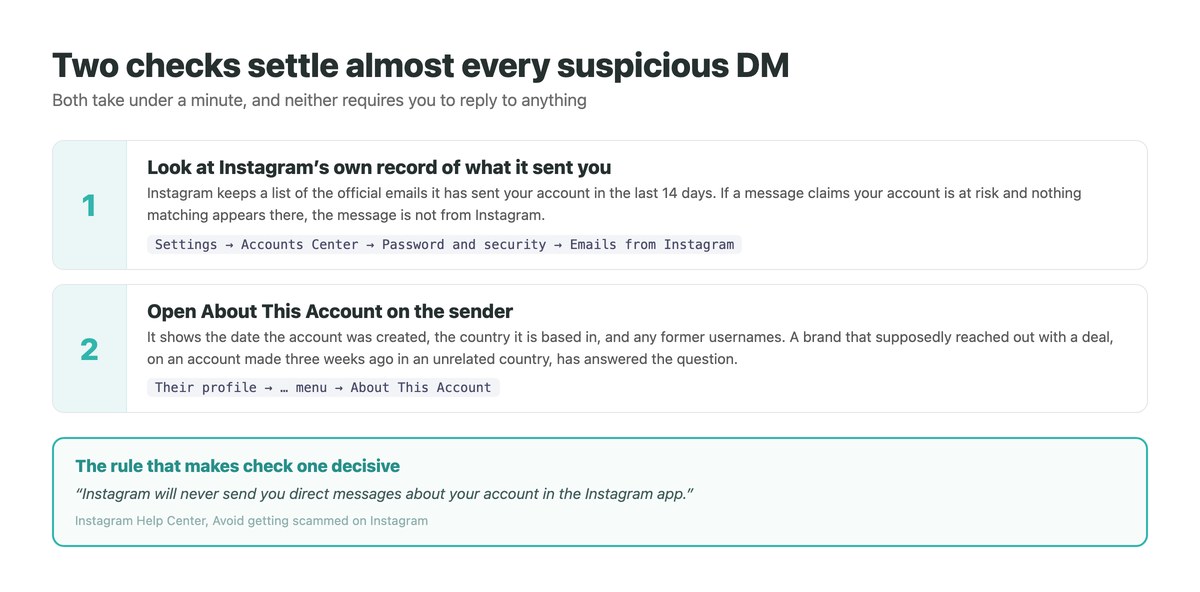 Two checks settle almost every suspicious DM

Both take under a minute, and neither requires you to reply to anything

1

Look at Instagram's own record of what it sent you

Instagram keeps a list of the official emails it has sent your account in the last 14 days. If a message claims your account is at risk and nothing matching appears there, the message is not from Instagram.

Settings → Accounts Center → Password and security → Emails from Instagram

2

Open About This Account on the sender

It shows the date the account was created, the country it is based in, and any former usernames. A brand that supposedly reached out with a deal, on an account made three weeks ago in an unrelated country, has answered the question.

Their profile → … menu → About This Account

The rule that makes check one decisive

"Instagram will never send you direct messages about your account in the Instagram app."

Instagram Help Center, Avoid getting scammed on Instagram